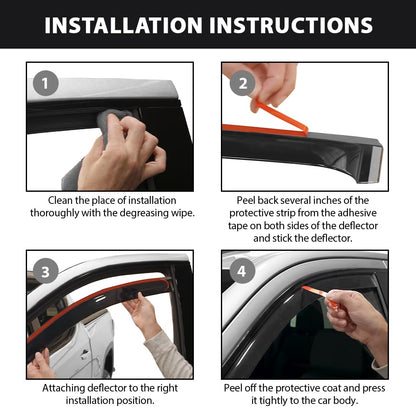 INSTALLATION INSTRUCTIONS

1

Clean the place of installation thoroughly with the degreasing wipe.

2

Peel back several inches of the protective strip from the adhesive tape on both sides of the deflector and stick the deflector.

3

Attaching deflector to the right installation position.

4

Peel off the protective coat and press it tightly to the car body.