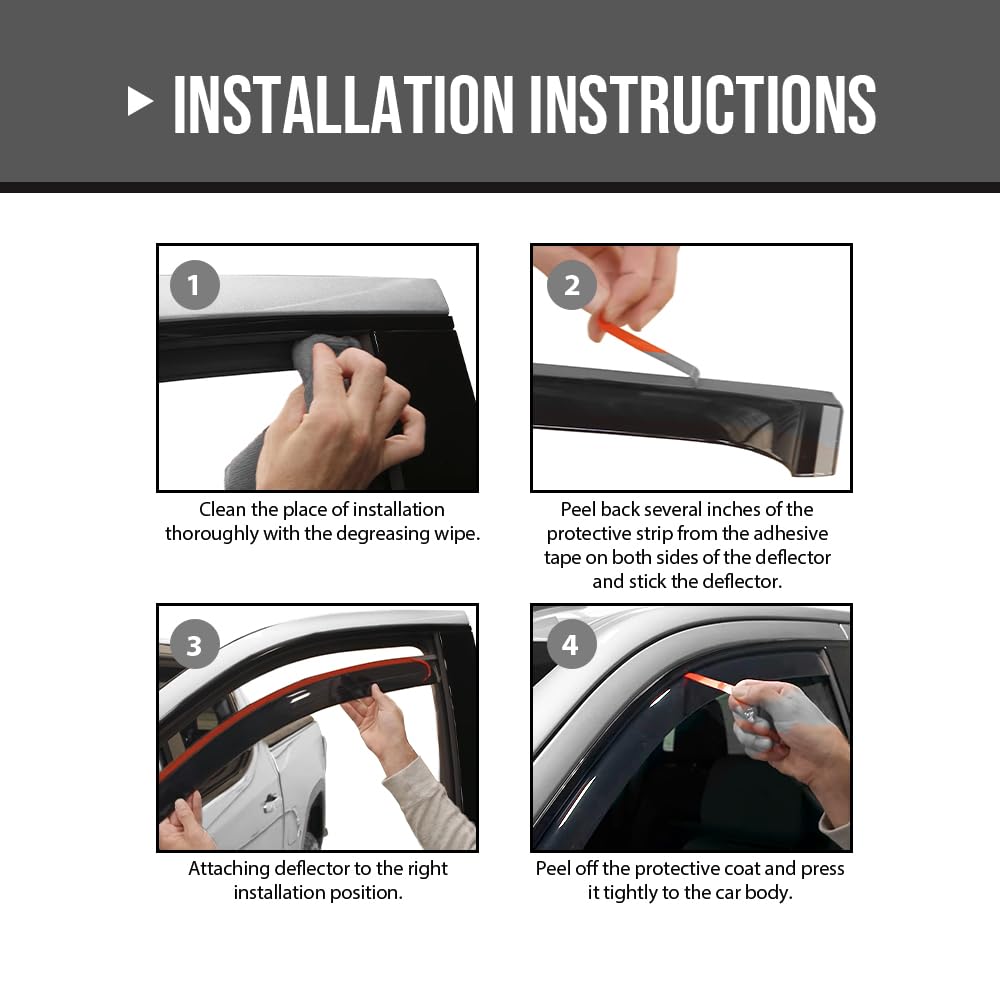 INSTALLATION INSTRUCTIONS

1

Clean the place of installation thoroughly with the degreasing wipe.

2

Peel back several inches of the protective strip from the adhesive tape on both sides of the deflector and stick the deflector.

3

Attaching deflector to the right installation position.

4

Peel off the protective coat and press it tightly to the car body.