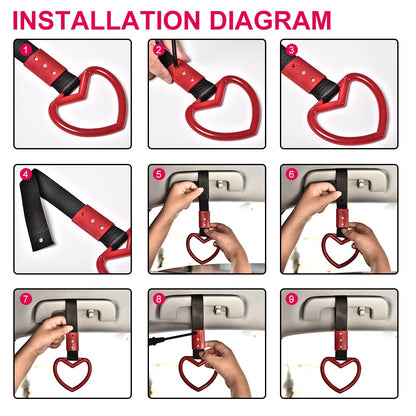 INSTALLATION DIAGRAM

1

2

3

4

5

6

7

8

9