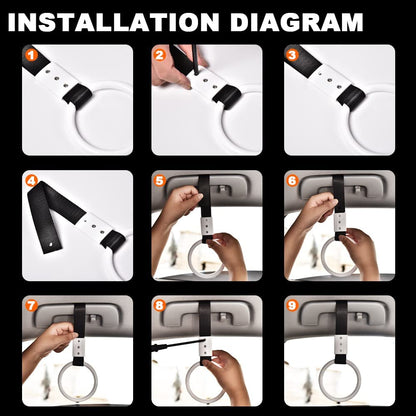 INSTALLATION DIAGRAM

1

2

3

4

5

6

7

8

9