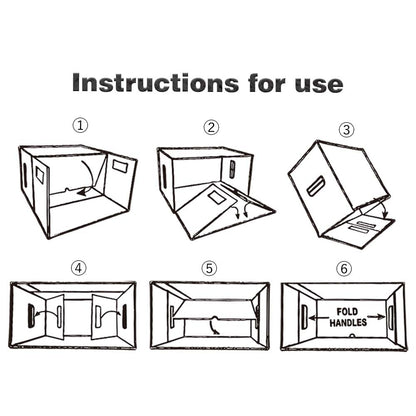 Instructions for use

①

②

③

④

⑤

⑥

FOLD HANDLES