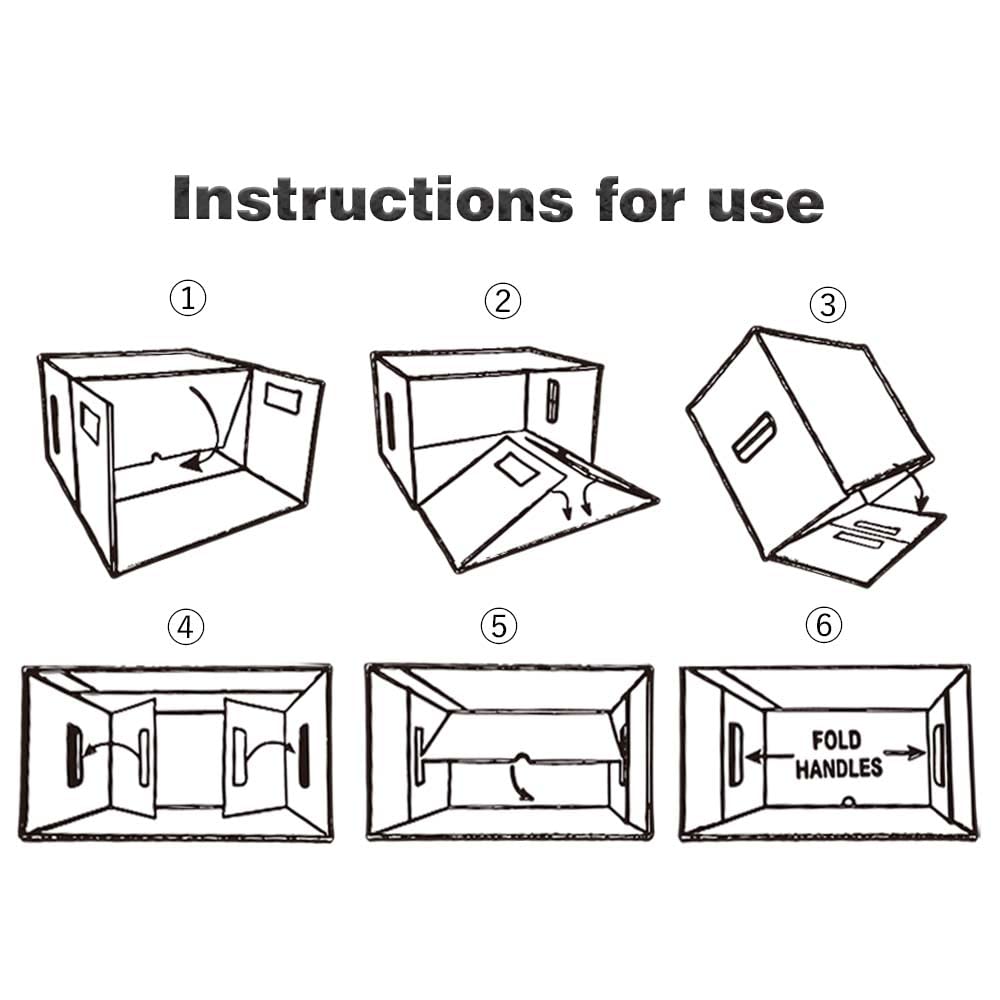 Instructions for use

①

②

③

④

⑤

⑥

FOLD
HANDLES