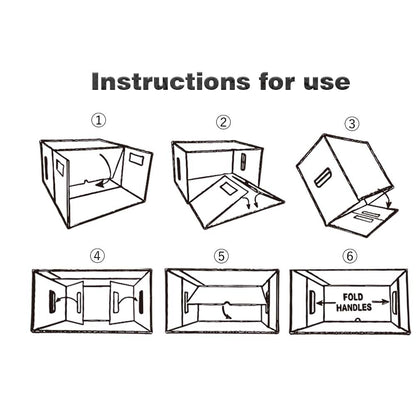 Instructions for use

①

②

③

④

⑤

⑥

FOLD HANDLES